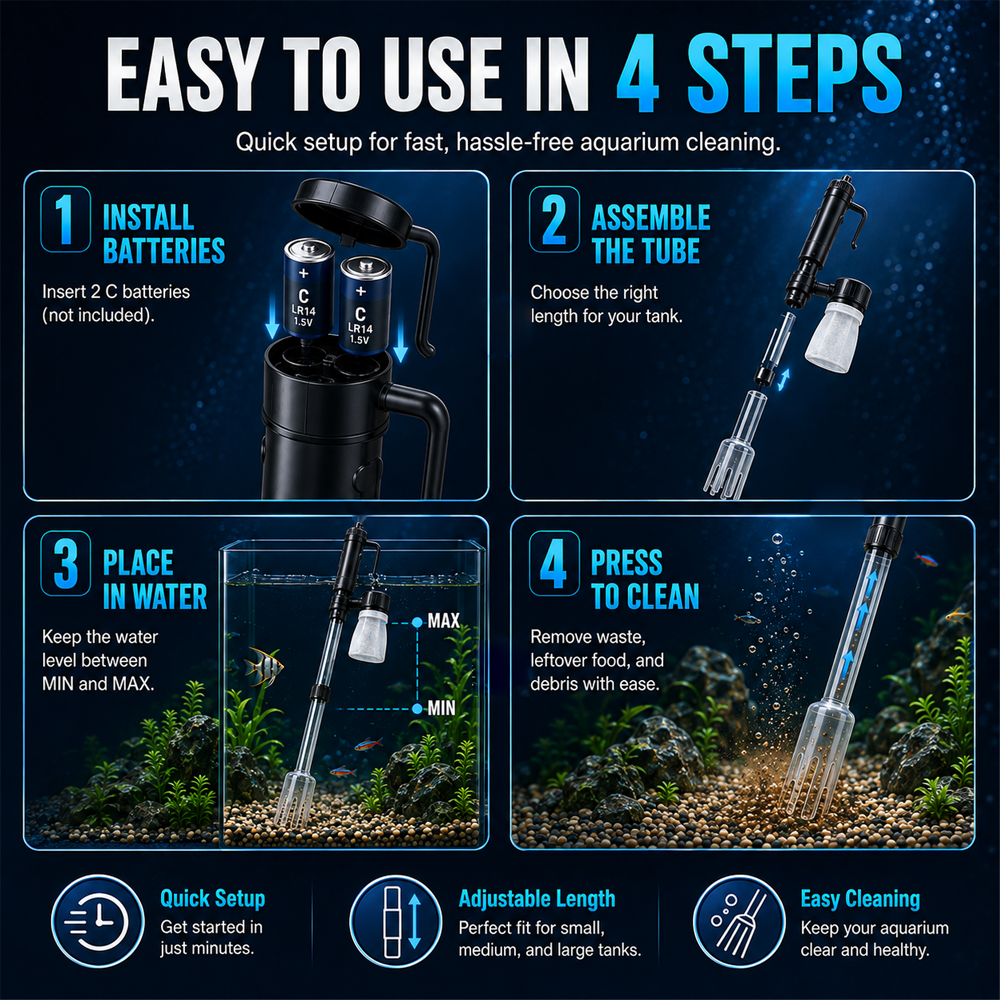 EASY TO USE IN 4 STEPS

Quick setup for fast, hassle-free aquarium cleaning.

1 INSTALL BATTERIES

Insert 2 C batteries (not included).

+ C LR14 1.5V

+ C LR14 1.5V

2 ASSEMBLE THE TUBE

Choose the right length for your tank.

3 PLACE IN WATER

Keep the water level between MIN and MAX.

MAX

MIN

4 PRESS TO CLEAN

Remove waste, leftover food, and debris with ease.

Quick Setup
Get started in just minutes.

Adjustable Length
Perfect fit for small, medium, and large tanks.

Easy Cleaning
Keep your aquarium clear and healthy.